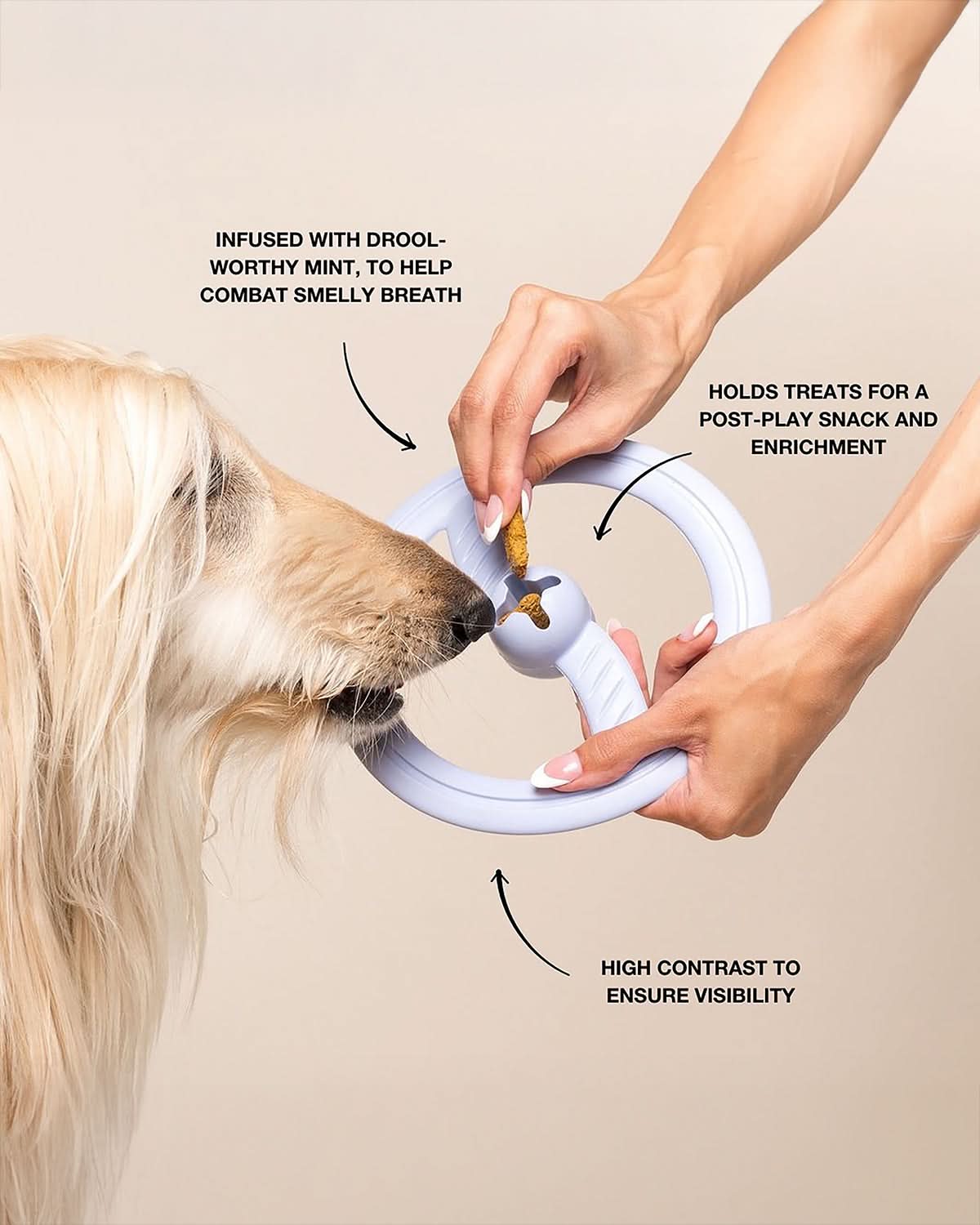 INFUSED WITH DROOL-WORTHY MINT, TO HELP COMBAT SMELLY BREATH

HOLDS TREATS FOR A POST-PLAY SNACK AND ENRICHMENT

HIGH CONTRAST TO ENSURE VISIBILITY