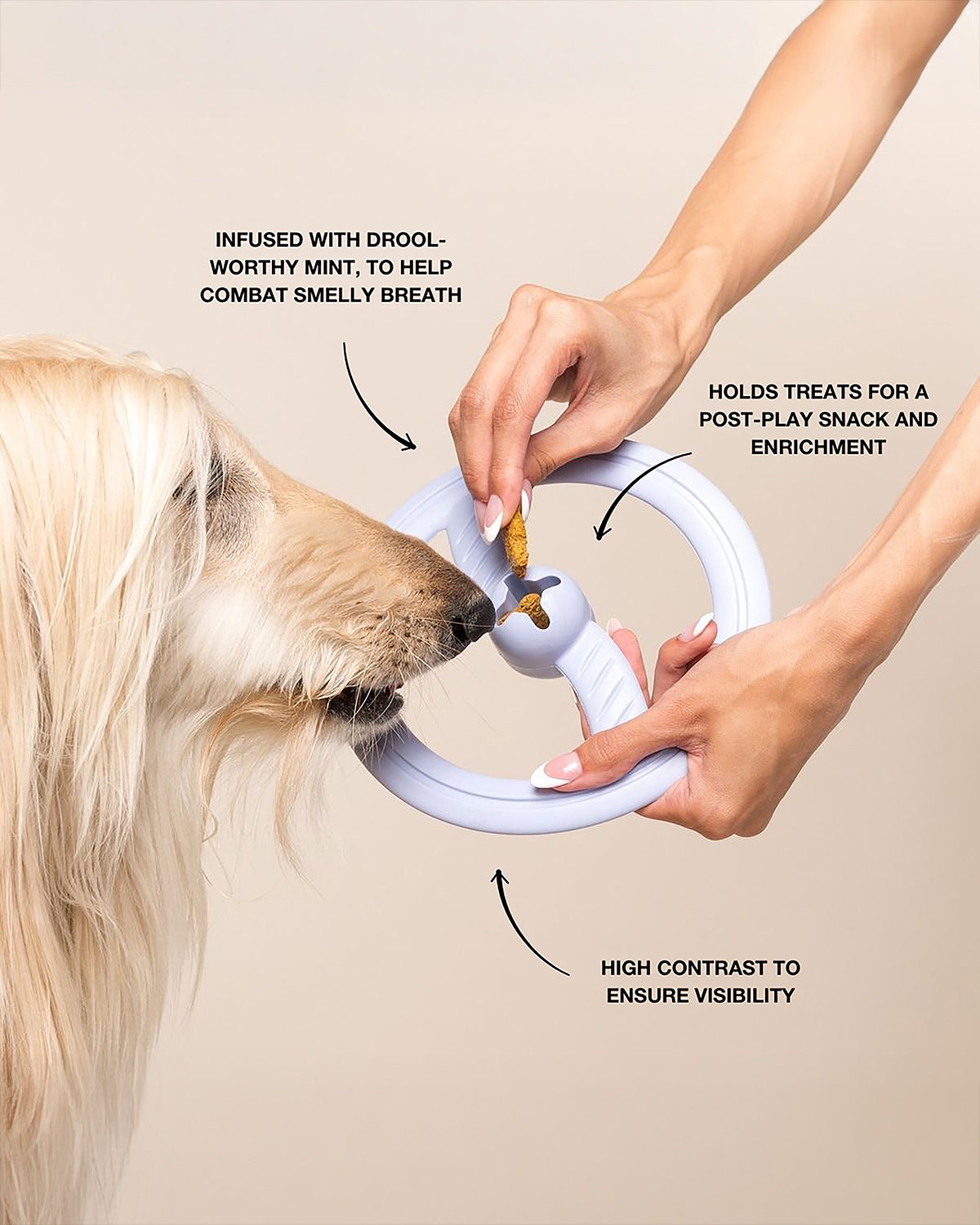 INFUSED WITH DROOL-WORTHY MINT, TO HELP COMBAT SMELLY BREATH

HOLDS TREATS FOR A POST-PLAY SNACK AND ENRICHMENT

HIGH CONTRAST TO ENSURE VISIBILITY